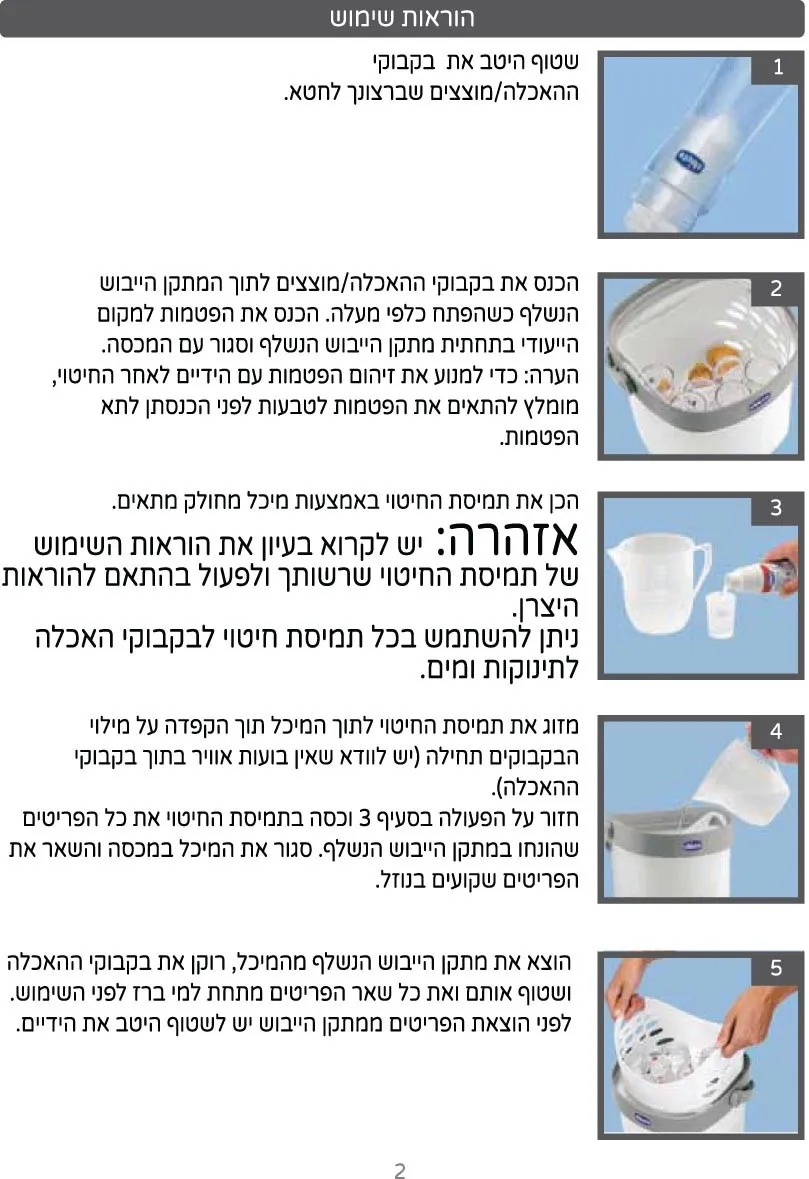 הוראות שימוש

1

שטוף היטב את בקבוקי ההאכלה/מוצצים שברצונך לחטא.

2

הכנס את בקבוקי ההאכלה/מוצצים לתוך המתקן הייבוש הנשלף כשהפתח כלפי מעלה. הכנס את הפטמות למקום הייעודי בתחתית מתקן הייבוש הנשלף וסגור עם המכסה. הערה: כדי למנוע את זיהום הפטמות עם הידיים לאחר החיטוי, מומלץ להתאים את הפטמות לטבעות לפני הכנסתן לתא הפטמות.

3

הכן את תמיסת החיטוי באמצעות מיכל מחולק מתאים.

אזהרה: יש לקרוא בעיון את הוראות השימוש של תמיסת החיטוי שרשותך ולפעול בהתאם להוראות היצרן.
ניתן להשתמש בכל תמיסת חיטוי לבקבוקי האכלה לתינוקות ומים.

4

מזוג את תמיסת החיטוי לתוך המיכל תוך הקפדה על מילוי הבקבוקים תחילה (יש לוודא שאין בועות אוויר בתוך בקבוקי ההאכלה).
חזור על הפעולה בסעיף 3 וכסה בתמיסת החיטוי את כל הפריטים שהונחו במתקן הייבוש הנשלף. סגור את המיכל במכסה והשאר את הפריטים שקועים בנוזל.

5

הוצא את מתקן הייבוש הנשלף מהמיכל, רוקן את בקבוקי ההאכלה ושטוף אותם ואת כל שאר הפריטים מתחת למי ברז לפני השימוש. לפני הוצאת הפריטים ממתקן הייבוש יש לשטוף היטב את הידיים.

2